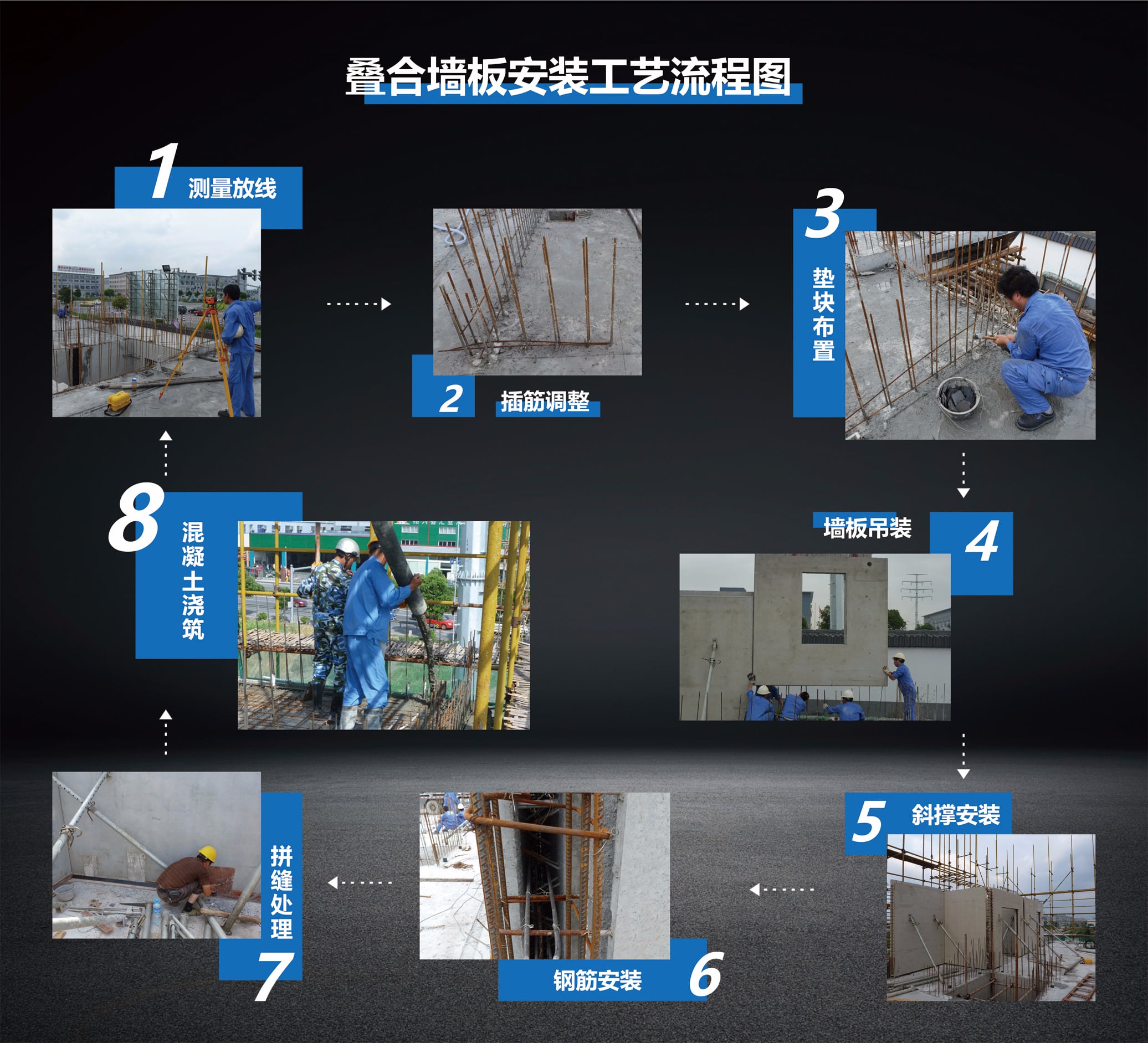 叠合墙板安装工艺流程图

1 测量放线

2 插筋调整

3 垫块布置

4 墙板吊装

5 斜撑安装

6 钢筋安装

7 拼缝处理

8 混凝土浇筑